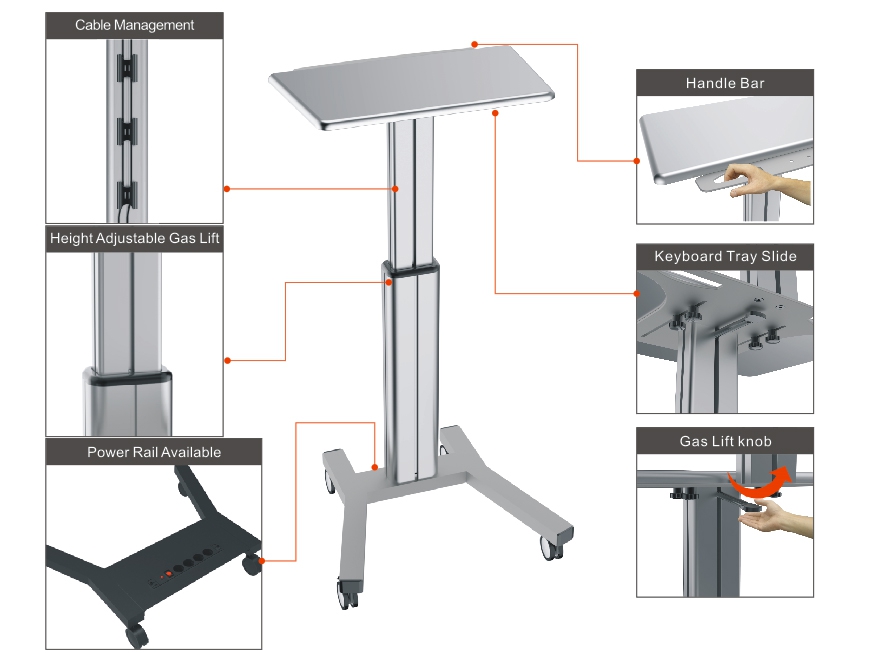 Cable Management

Height Adjustable Gas Lift

Power Rail Available

Handle Bar

Keyboard Tray Slide

Gas Lift knob